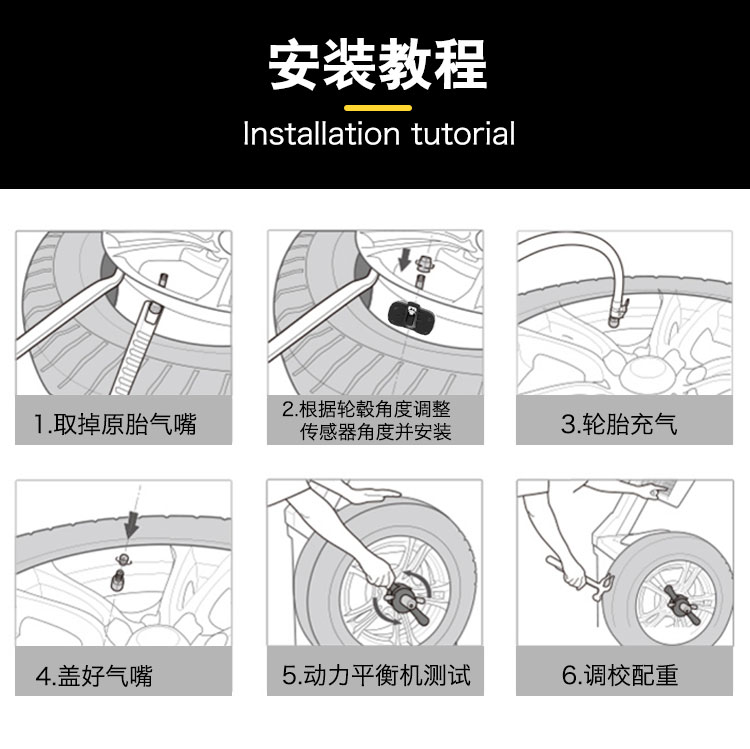 安装教程

Installation tutorial

1.取掉原胎气嘴

2.根据轮毂角度调整传感器角度并安装

3.轮胎充气

4.盖好气嘴

5.动力平衡机测试

6.调校配重